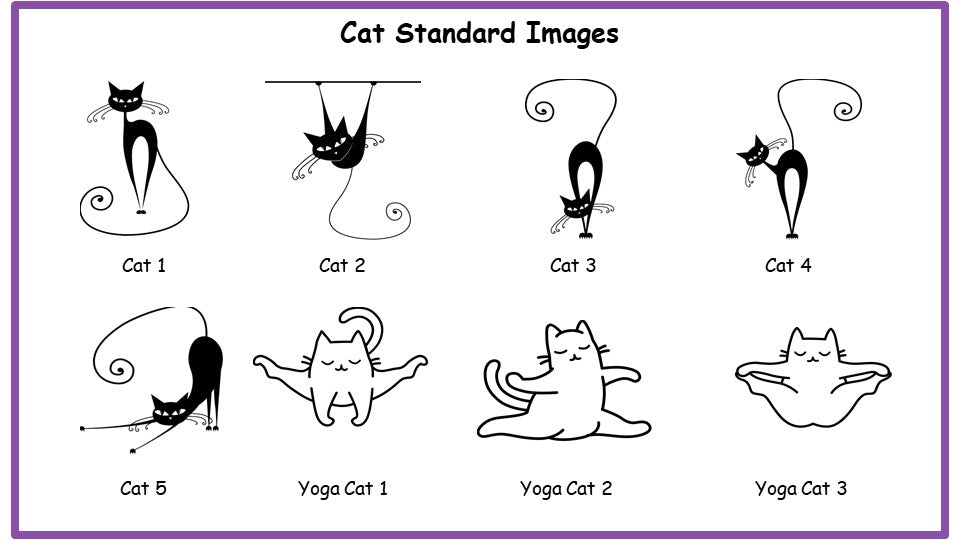 Cat Standard Images

Cat 1

Cat 2

Cat 3

Cat 4

Cat 5

Yoga Cat 1

Yoga Cat 2

Yoga Cat 3